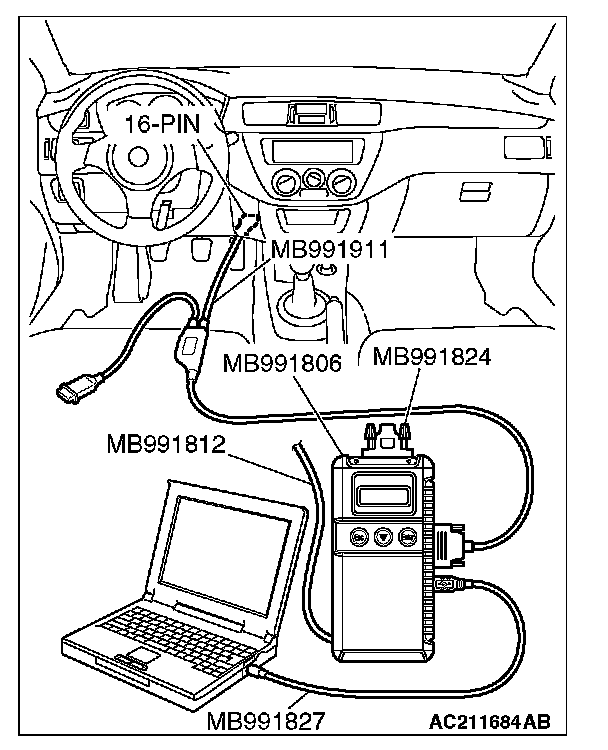 16-PIN
MB991911
MB991806
MB991824
MB991812
MB991827
AC211684AB