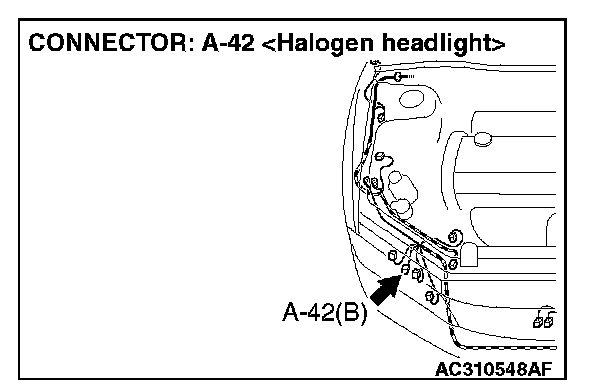 CONNECTOR: A-42 <Halogen headlight>

A-42(B)

AC310548AF