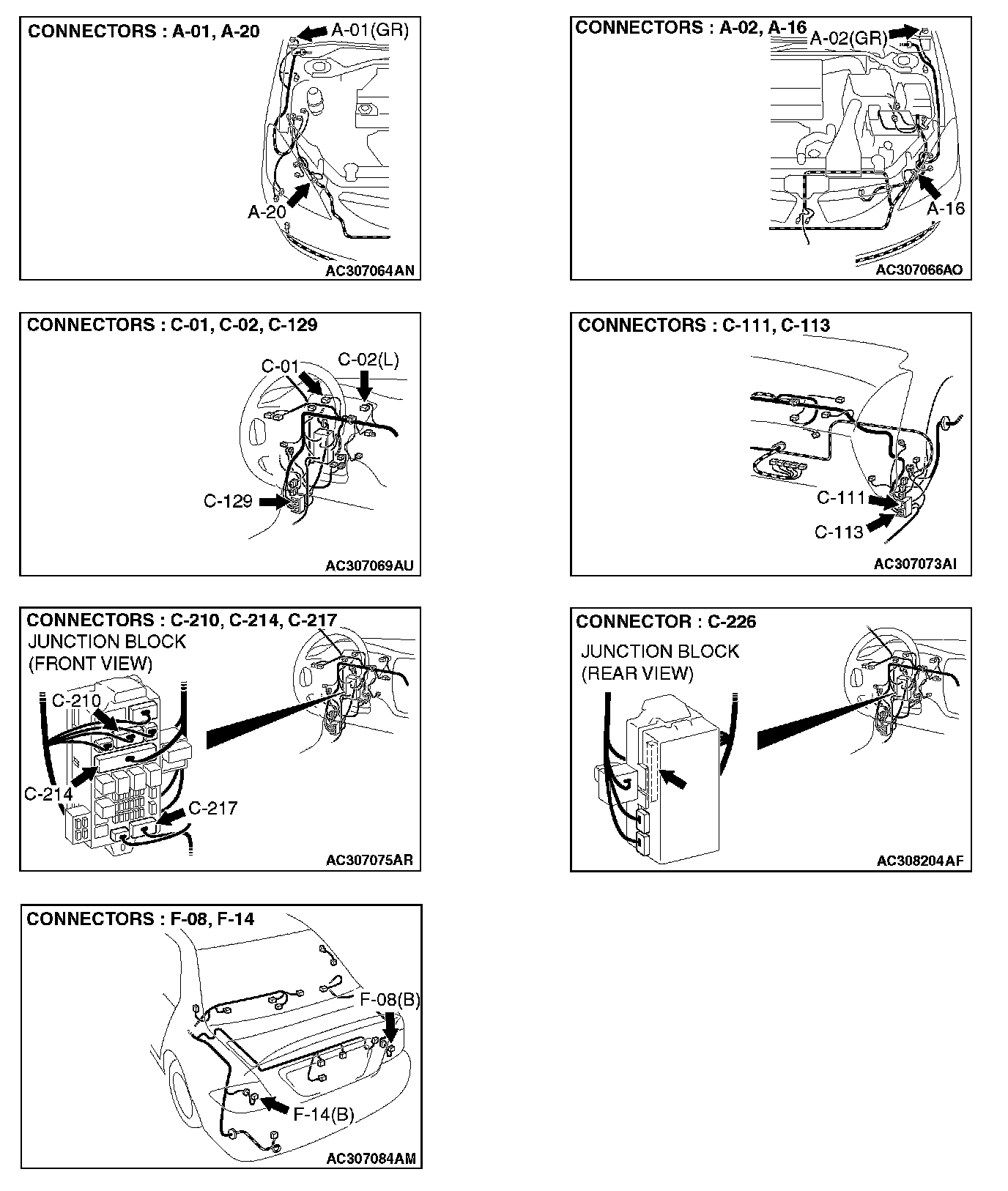 CONNECTORS : A-01, A-20

A-01(GR)

A-20

AC307064AN

CONNECTORS : A-02, A-16

A-02(GR)

A-16

AC307066AO

CONNECTORS : C-01, C-02, C-129

C-01

C-02(L)

C-129

AC307069AU

CONNECTORS : C-111, C-113

C-111

C-113

AC307073AI

CONNECTORS : C-210, C-214, C-217

JUNCTION BLOCK (FRONT VIEW)

C-210

C-214

C-217

AC307075AR

CONNECTOR : C-226

JUNCTION BLOCK (REAR VIEW)

AC308204AF

CONNECTORS : F-08, F-14

F-08(B)

F-14(B)

AC307084AM