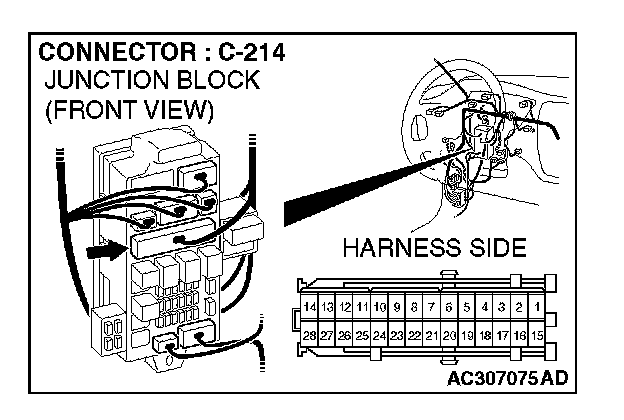 CONNECTOR : C-214
JUNCTION BLOCK
(FRONT VIEW)

HARNESS SIDE

| 14 | 13 | 12 | 11 | 10 | 9 | 8 | 7 | 6 | 5 | 4 | 3 | 2 | 1 |
|---|---|---|---|---|---|---|---|---|---|---|---|---|---|
| 28 | 27 | 26 | 25 | 24 | 23 | 22 | 21 | 20 | 19 | 18 | 17 | 16 | 15 |

AC307075AD