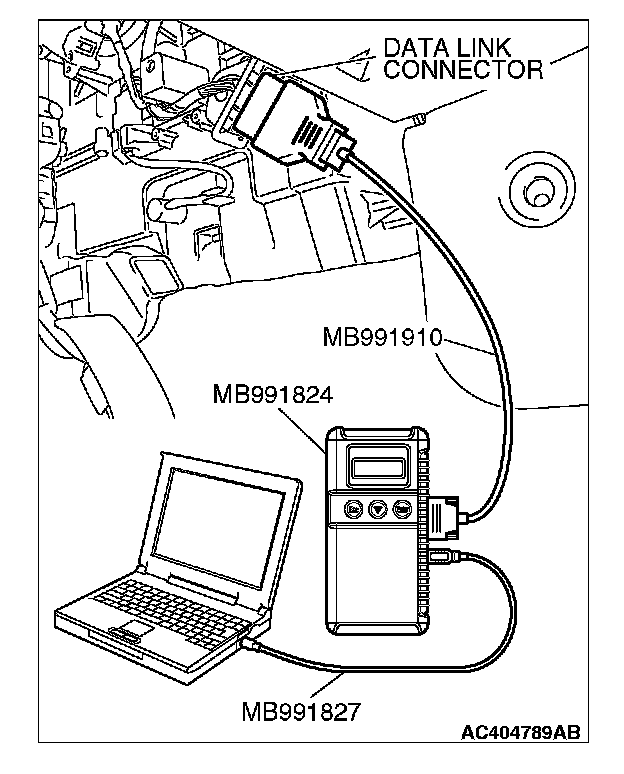 DATA LINK CONNECTOR

MB991910

MB991824

MB991827

AC404789AB