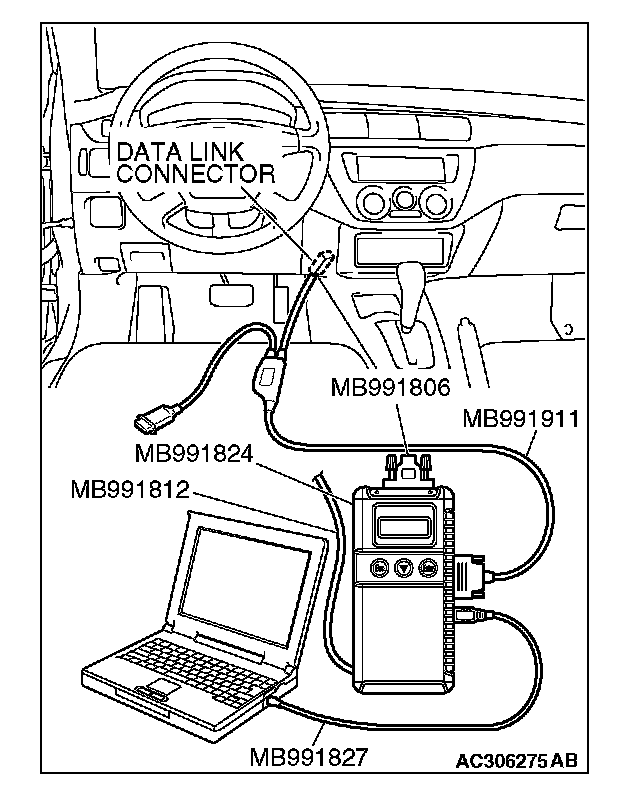 DATA LINK CONNECTOR

MB991806

MB991911

MB991824

MB991812

MB991827

AC306275 AB