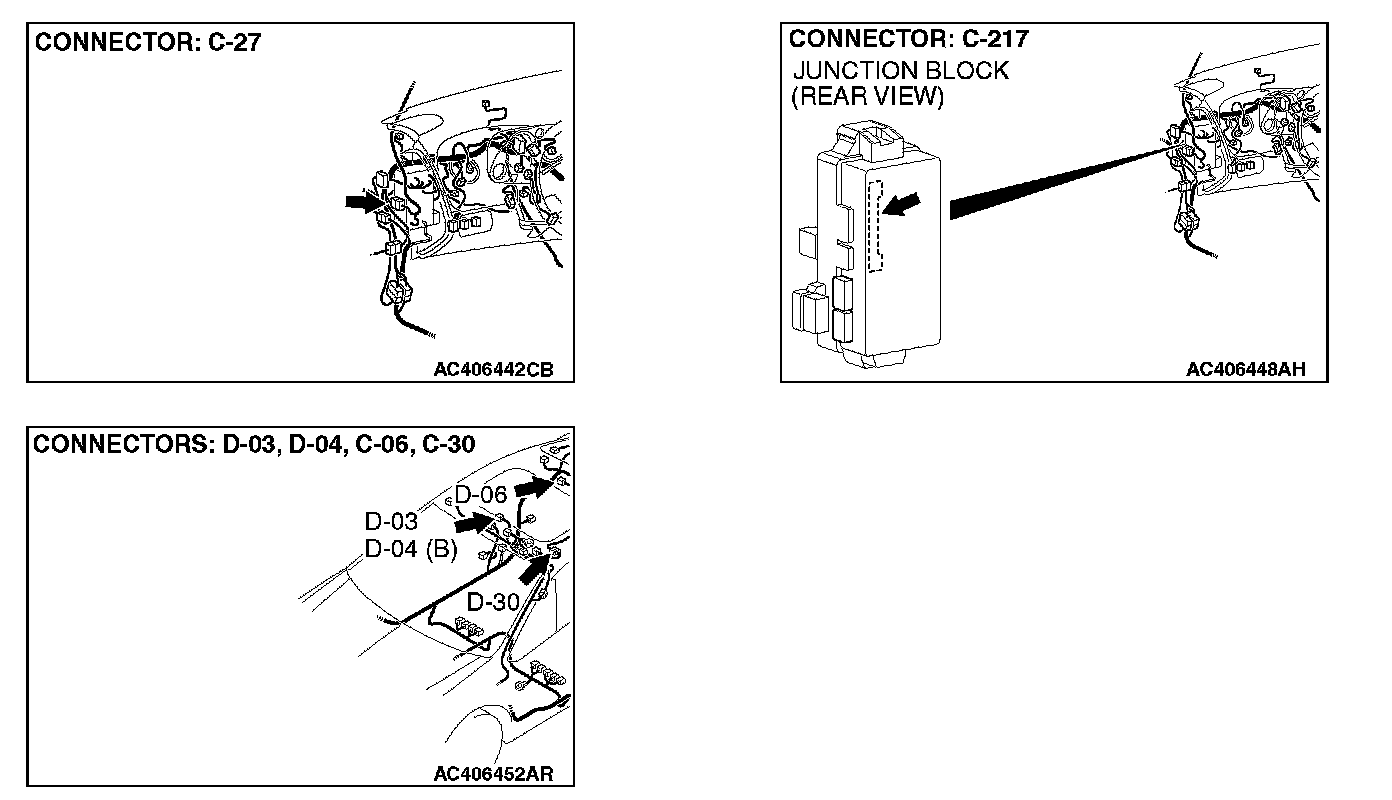 CONNECTOR: C-27

AC406442CB

CONNECTOR: C-217

JUNCTION BLOCK
(REAR VIEW)

AC406448AH

CONNECTORS: D-03, D-04, C-06, C-30

D-06

D-03

D-04 (B)

D-30

AC406452AR