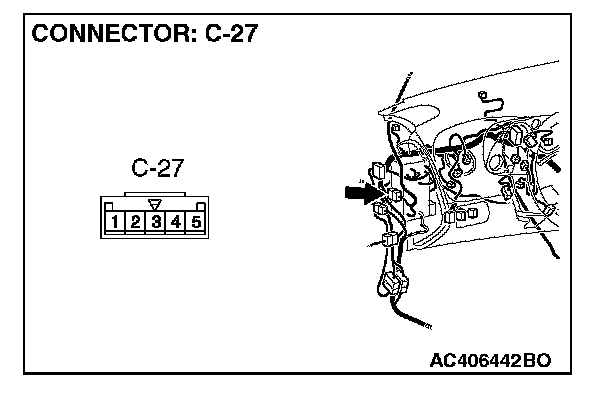 CONNECTOR: C-27

C-27

1 2 3 4 5

AC406442BO