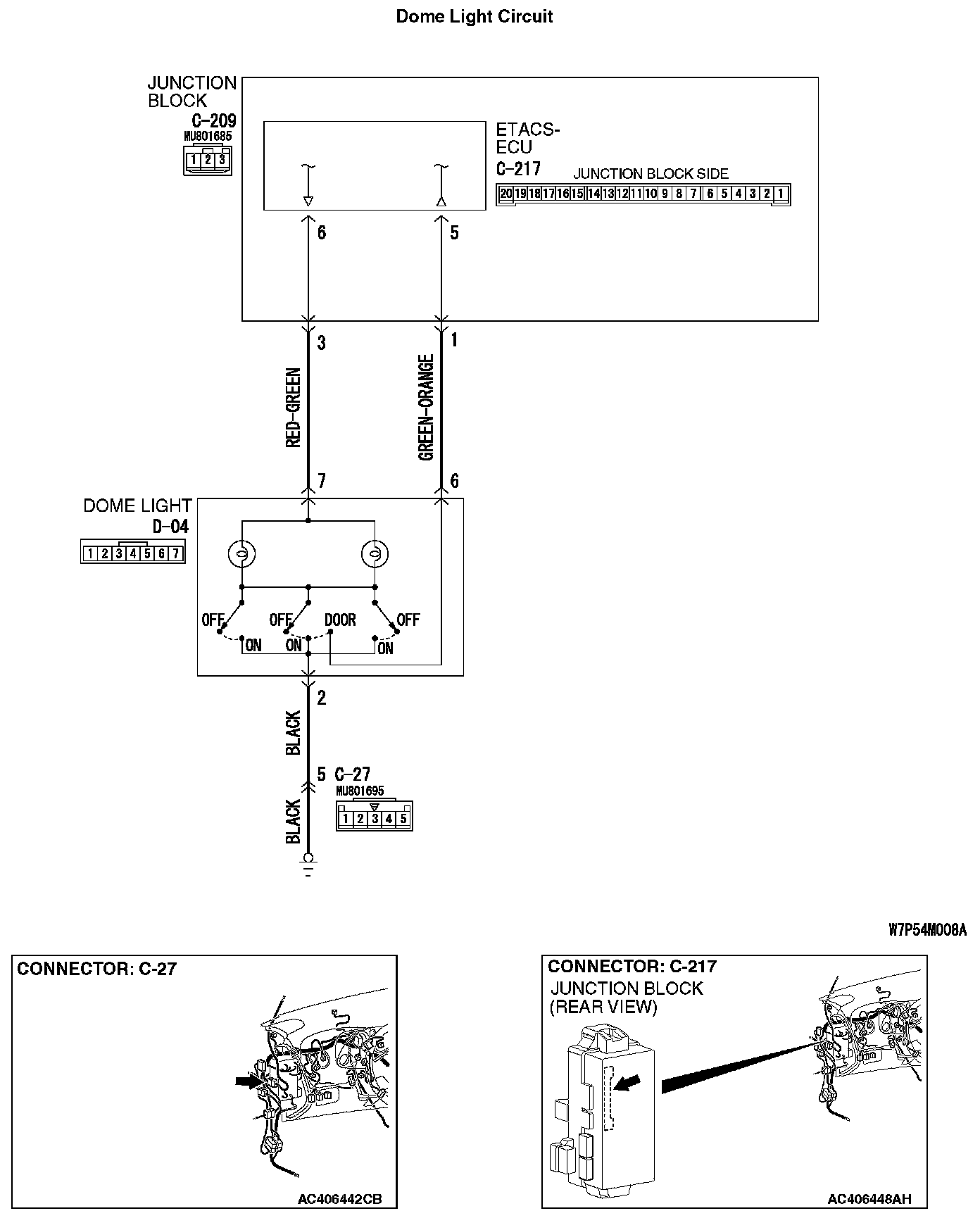 Dome Light Circuit

JUNCTION BLOCK
C-209
MU801685
1 2 3

ETACS-ECU
C-217
JUNCTION BLOCK SIDE
20 19 18 17 16 15 14 13 12 11 10 9 8 7 6 5 4 3 2 1

6
5
3
1
RED-GREEN
GREEN-ORANGE
7
6

DOME LIGHT
D-04
1 2 3 4 5 6 7

OFF
OFF
DOOR
OFF
ON
ON
ON

2
BLACK
5 C-27
MU801695
1 2 3 4 5
BLACK

W7P54M008A

CONNECTOR: C-27
AC406442CB

CONNECTOR: C-217
JUNCTION BLOCK
(REAR VIEW)
AC406448AH