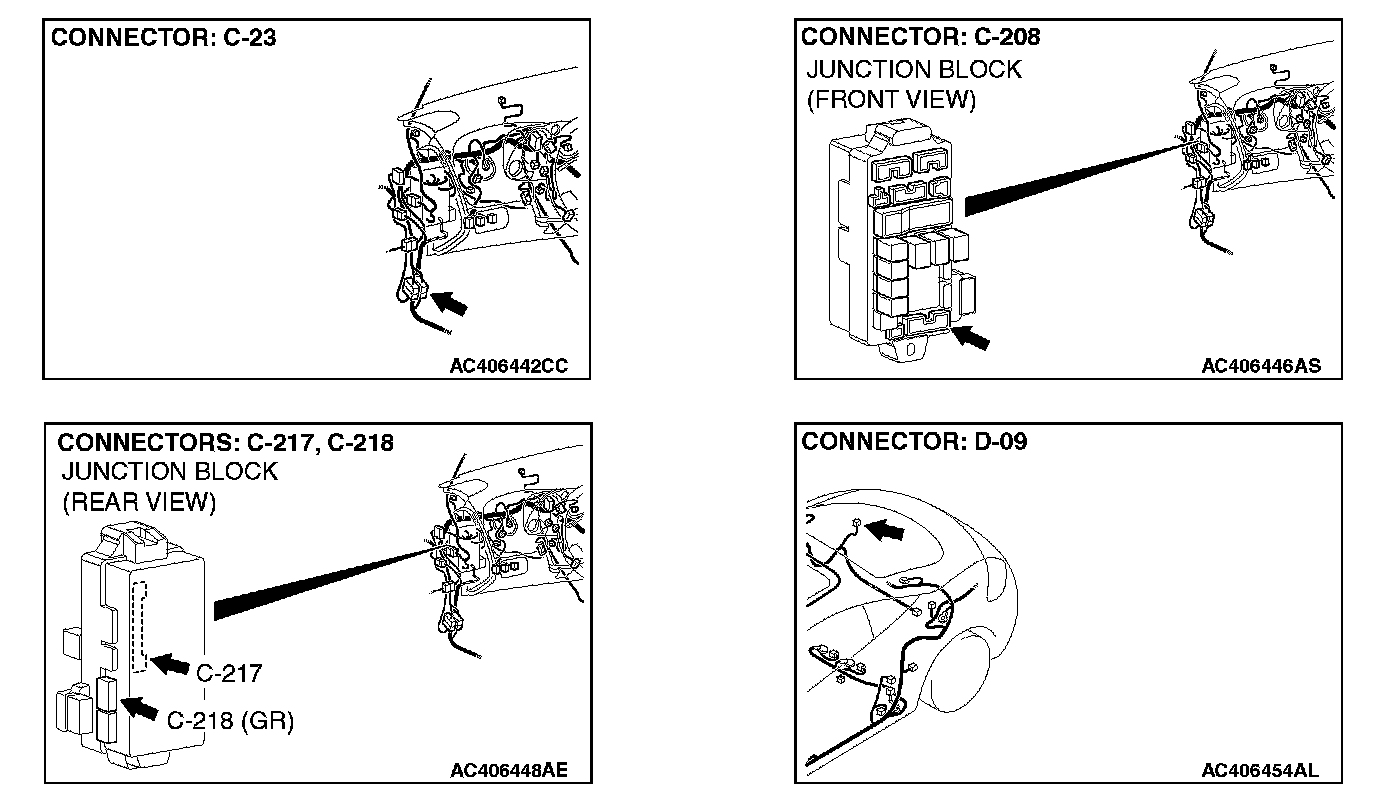 CONNECTOR: C-23

AC406442CC

CONNECTOR: C-208
JUNCTION BLOCK
(FRONT VIEW)

AC406446AS

CONNECTORS: C-217, C-218
JUNCTION BLOCK
(REAR VIEW)

C-217

C-218 (GR)

AC406448AE

CONNECTOR: D-09

AC406454AL