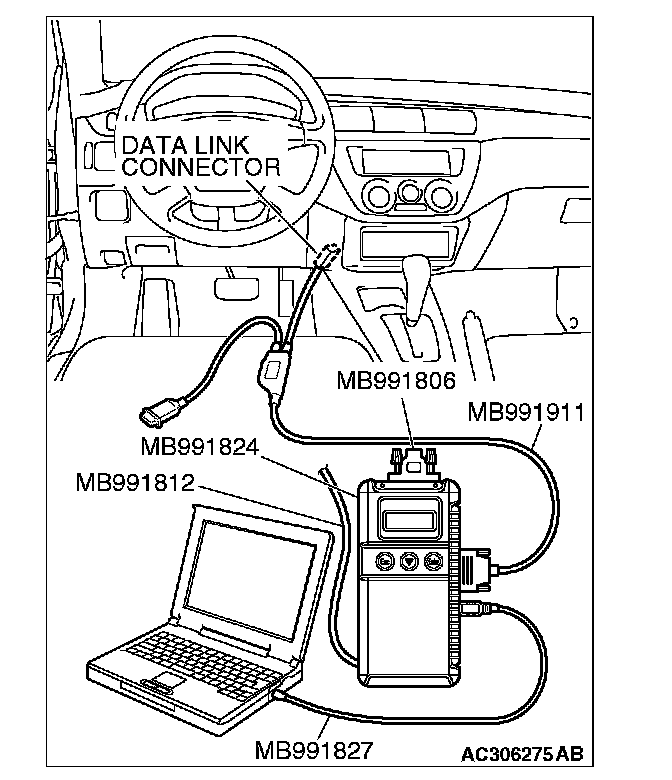 DATA LINK CONNECTOR

MB991806

MB991911

MB991824

MB991812

MB991827

AC306275AB