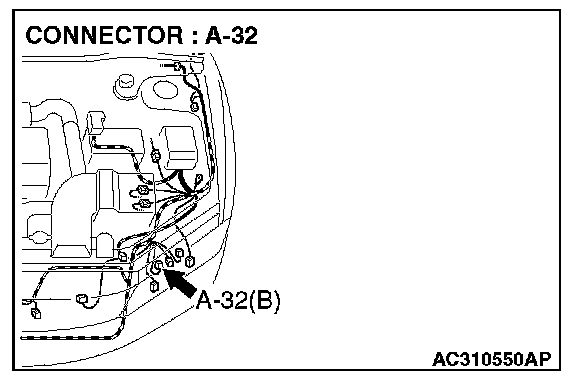 CONNECTOR : A-32

A-32(B)

AC310550AP