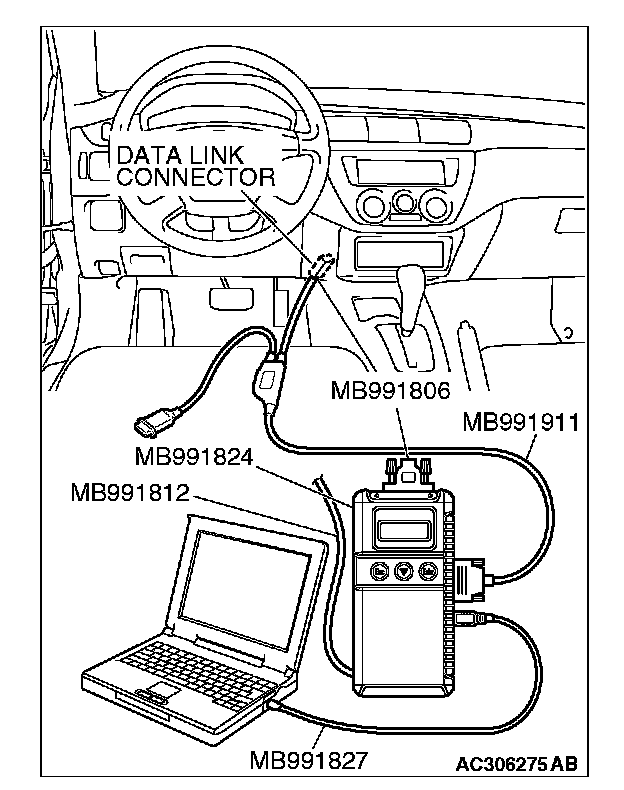 DATA LINK CONNECTOR

MB991806

MB991911

MB991824

MB991812

MB991827

AC306275 AB