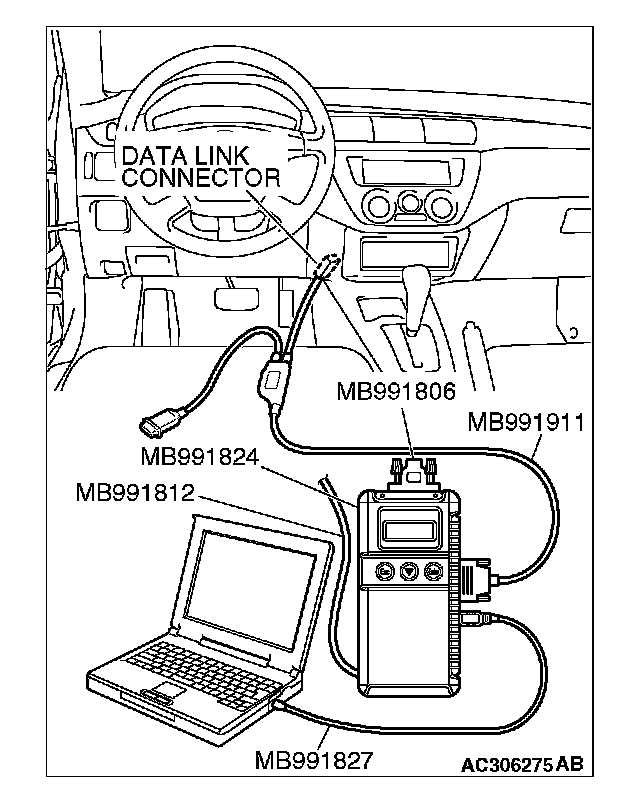 DATA LINK CONNECTOR

MB991806

MB991911

MB991824

MB991812

MB991827

AC306275AB