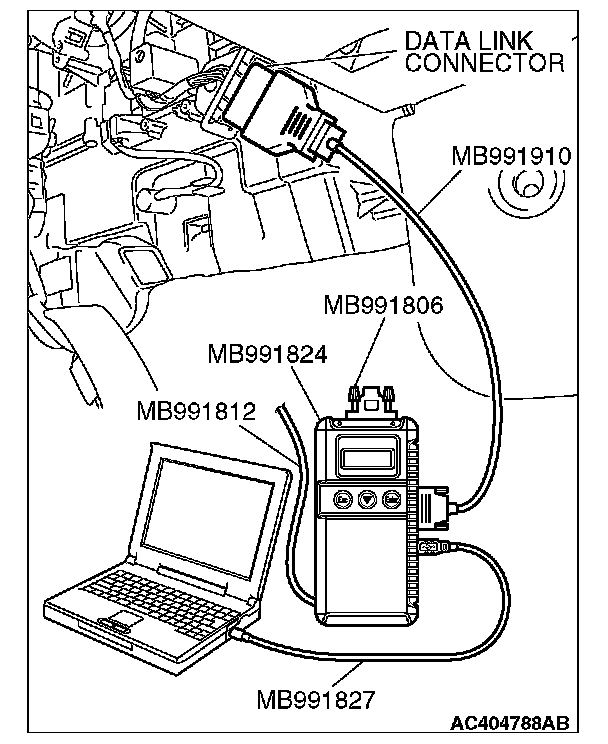 DATA LINK CONNECTOR

MB991910

MB991806

MB991824

MB991812

MB991827

AC404788AB