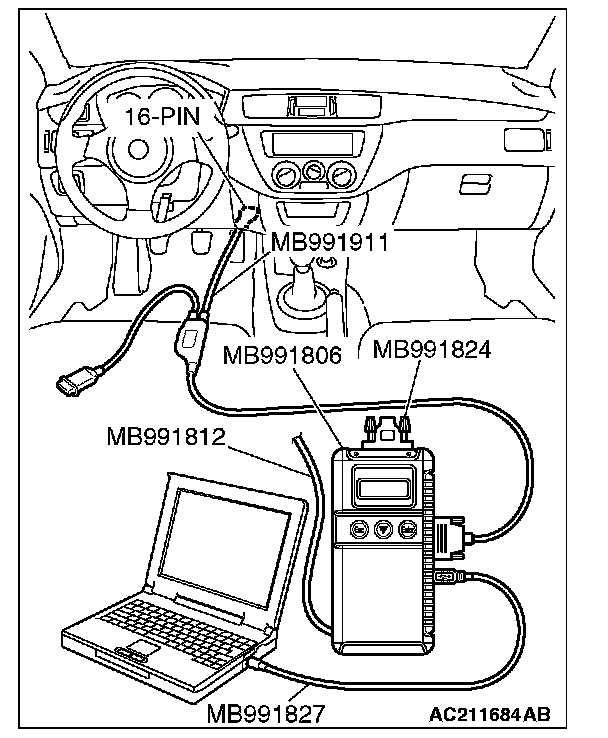 16-PIN
MB991911
MB991806
MB991824
MB991812
MB991827
AC211684AB