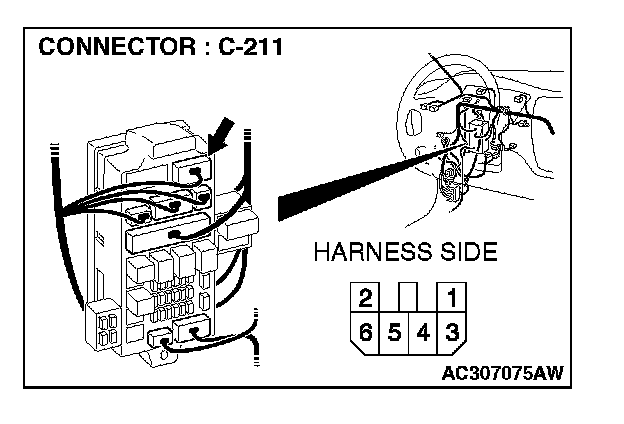 CONNECTOR : C-211

HARNESS SIDE

2 1
6 5 4 3

AC307075AW