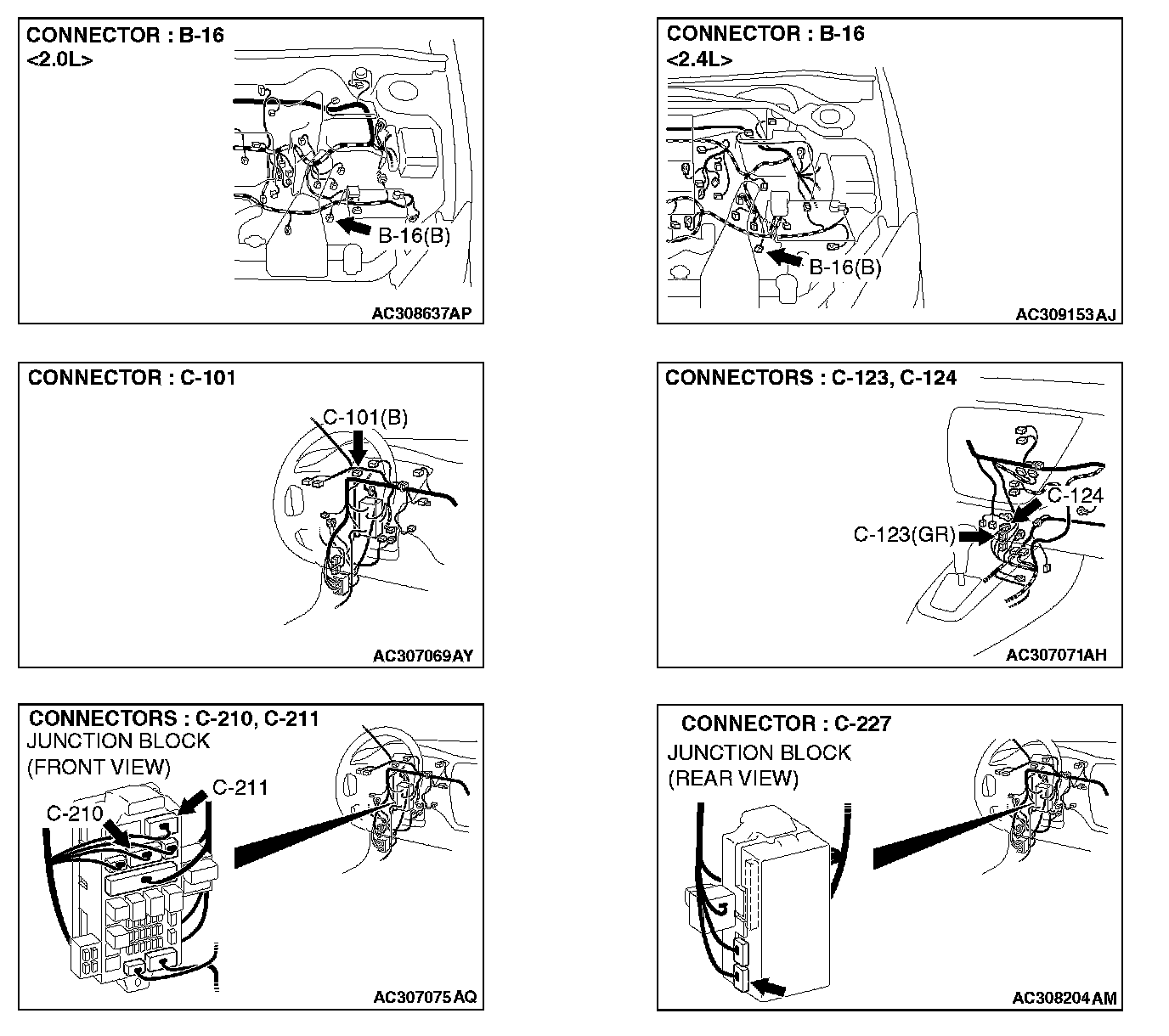 CONNECTOR : B-16
<2.0L>

B-16(B)

AC308637AP

CONNECTOR : B-16
<2.4L>

B-16(B)

AC309153AJ

CONNECTOR : C-101

C-101(B)

AC307069AY

CONNECTORS : C-123, C-124

C-124

C-123(GR)

AC307071AH

CONNECTORS : C-210, C-211
JUNCTION BLOCK
(FRONT VIEW)

C-211

C-210

AC307075AQ

CONNECTOR : C-227
JUNCTION BLOCK
(REAR VIEW)

AC308204AM