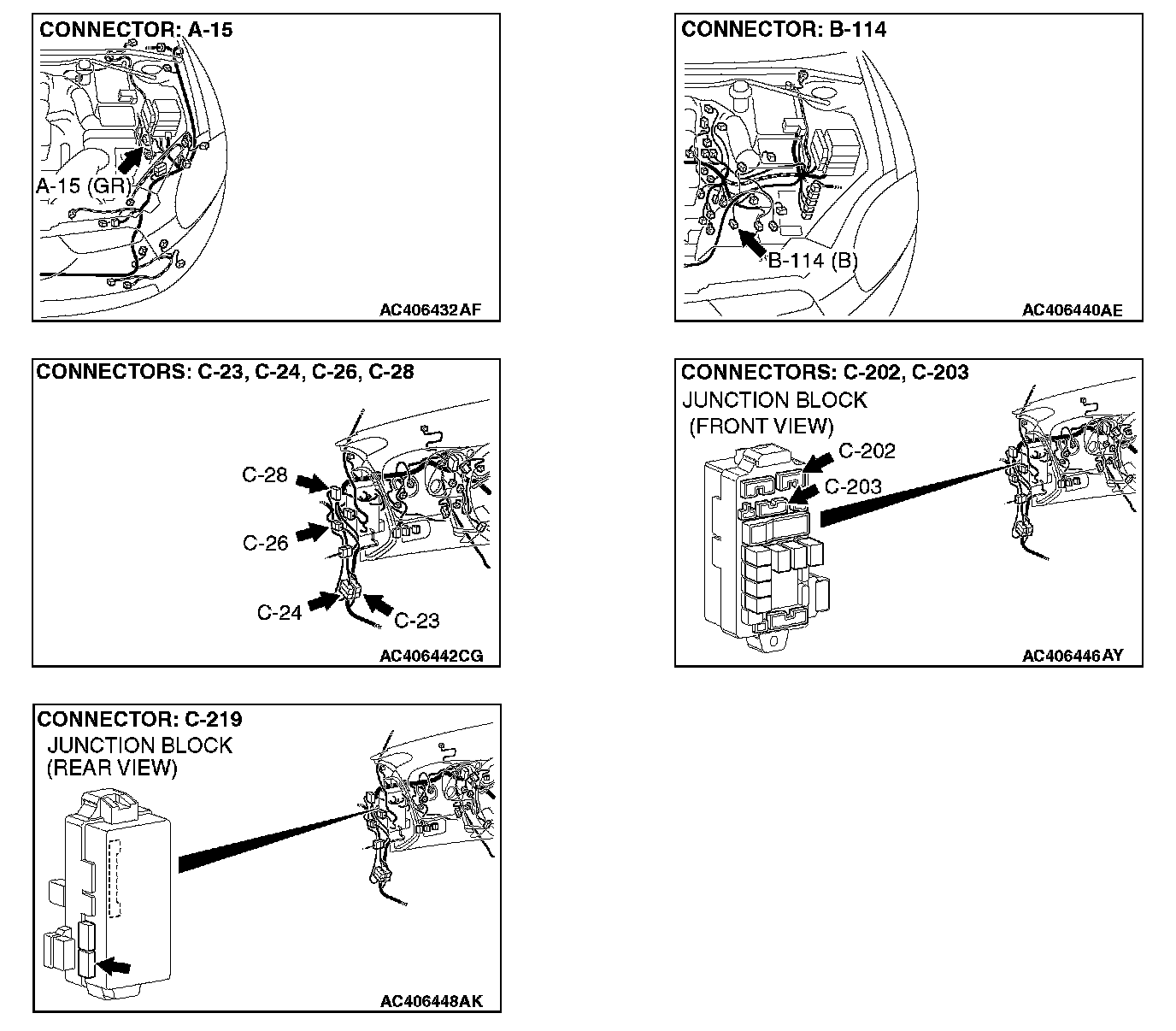 CONNECTOR: A-15

A-15 (GR)

AC406432AF

CONNECTOR: B-114

B-114 (B)

AC406440AE

CONNECTORS: C-23, C-24, C-26, C-28

C-28

C-26

C-24

C-23

AC406442CG

CONNECTORS: C-202, C-203

JUNCTION BLOCK (FRONT VIEW)

C-202

C-203

AC406446AY

CONNECTOR: C-219

JUNCTION BLOCK (REAR VIEW)

AC406448AK