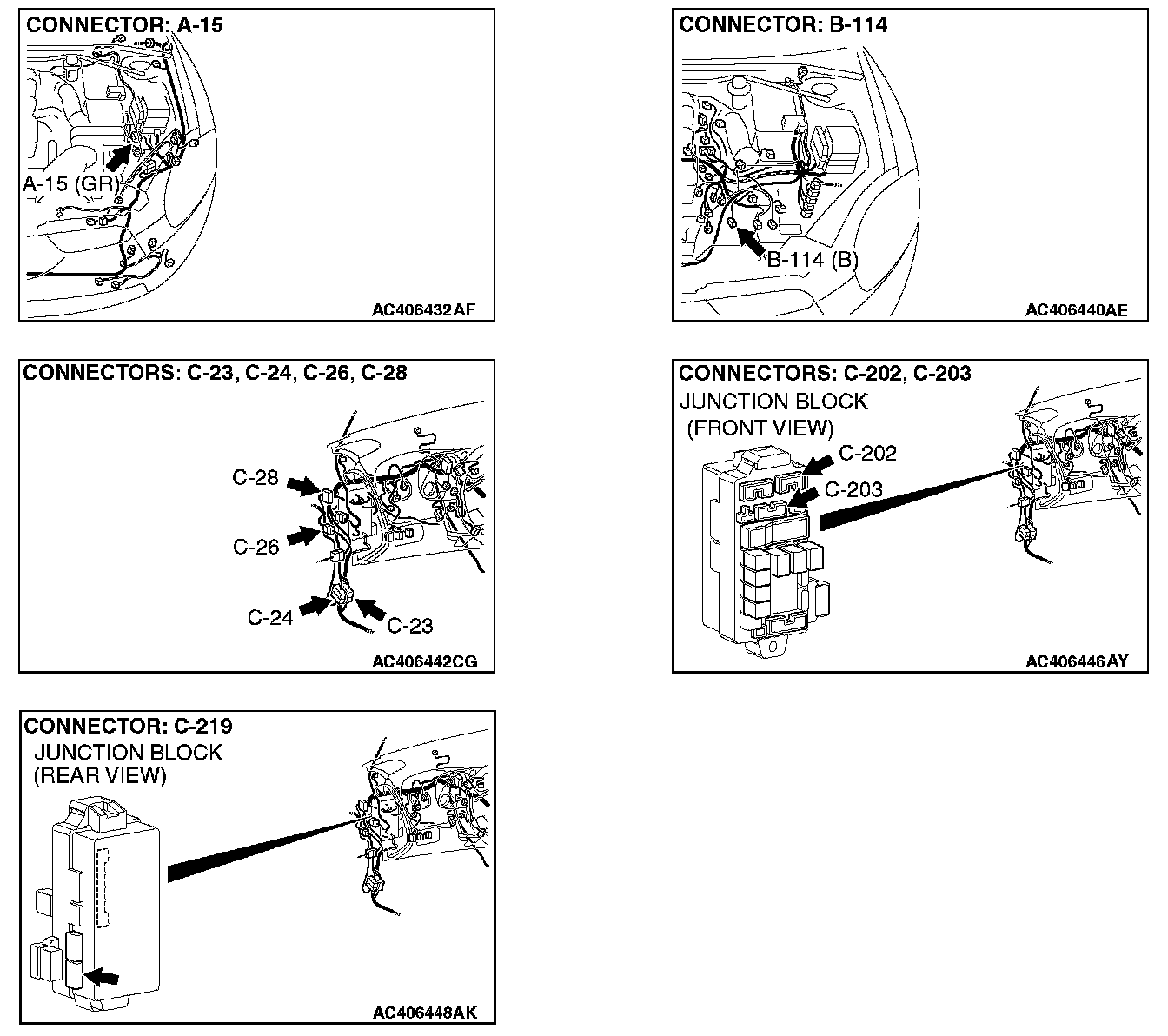 CONNECTOR: A-15

A-15 (GR)

AC406432AF

CONNECTOR: B-114

B-114 (B)

AC406440AE

CONNECTORS: C-23, C-24, C-26, C-28

C-28

C-26

C-24

C-23

AC406442CG

CONNECTORS: C-202, C-203

JUNCTION BLOCK (FRONT VIEW)

C-202

C-203

AC406446AY

CONNECTOR: C-219

JUNCTION BLOCK (REAR VIEW)

AC406448AK