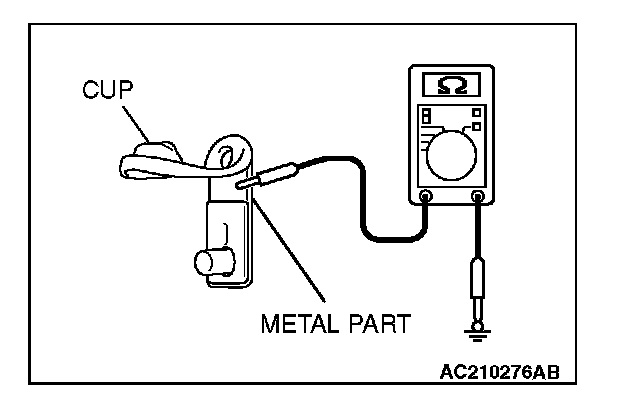 CUP

Ω

METAL PART

AC210276AB