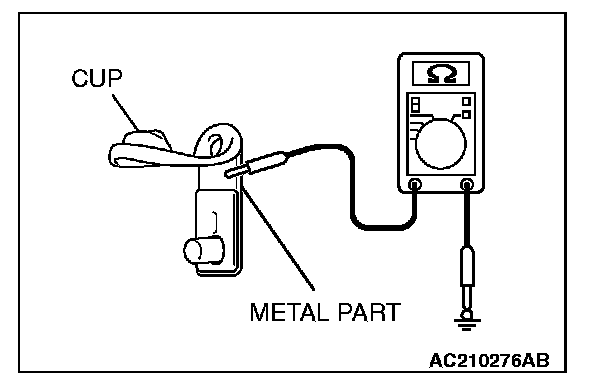 CUP

Ω

METAL PART

AC210276AB