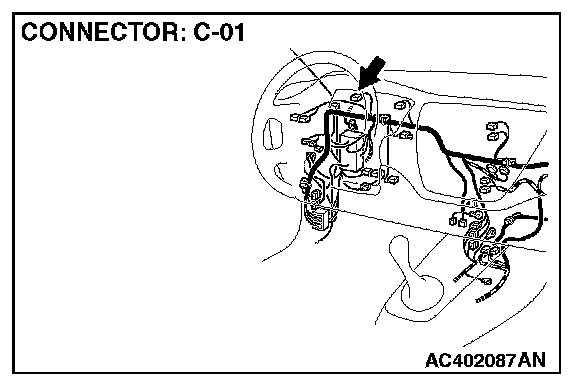 CONNECTOR: C-01

AC402087AN