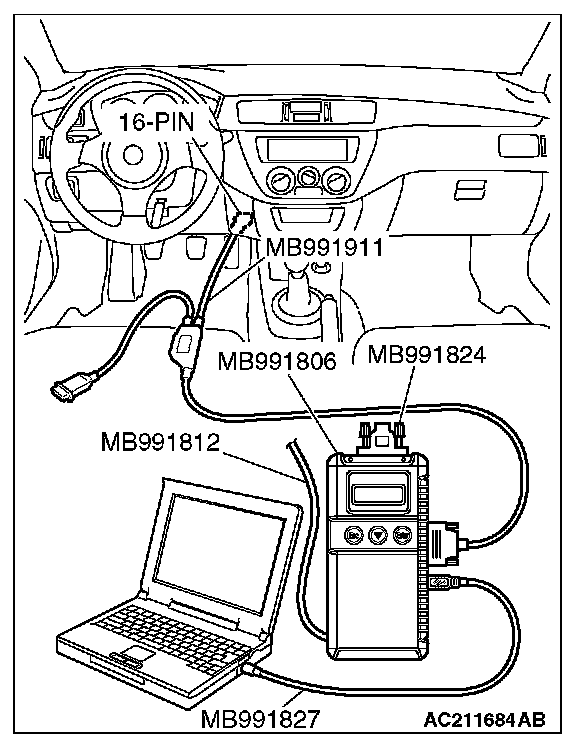 16-PIN

MB991911

MB991806

MB991824

MB991812

MB991827

AC211684AB