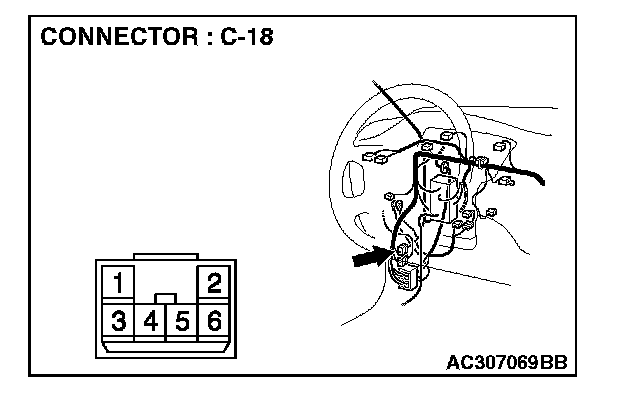 CONNECTOR : C-18

1 2
3 4 5 6

AC307069BB