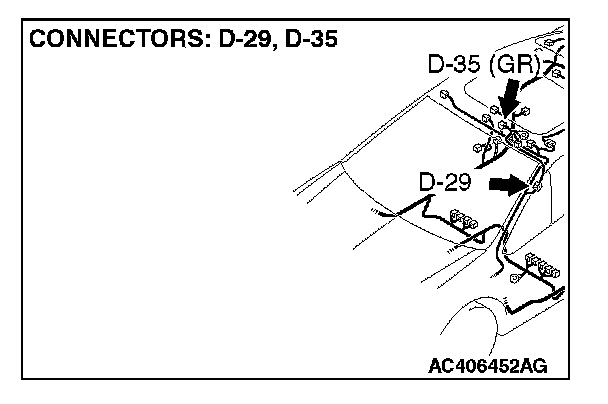 CONNECTORS: D-29, D-35

D-35 (GR)

D-29

AC406452AG