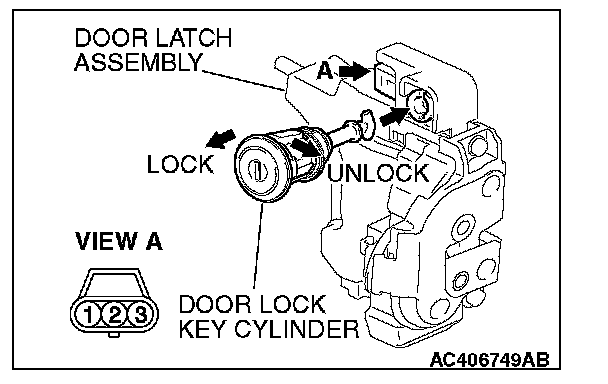 DOOR LATCH ASSEMBLY

A

LOCK

UNLOCK

VIEW A

1 2 3

DOOR LOCK KEY CYLINDER

AC406749AB