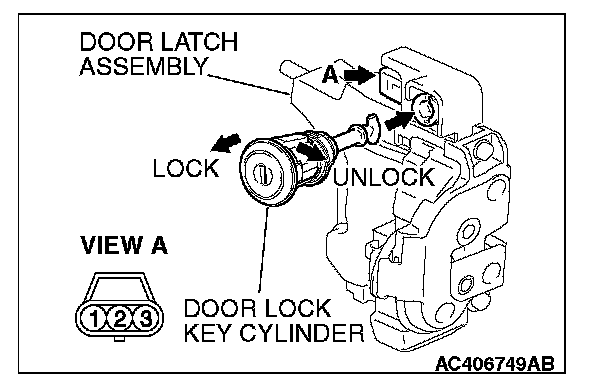 DOOR LATCH ASSEMBLY

A

LOCK

UNLOCK

VIEW A

1 2 3

DOOR LOCK KEY CYLINDER

AC406749AB