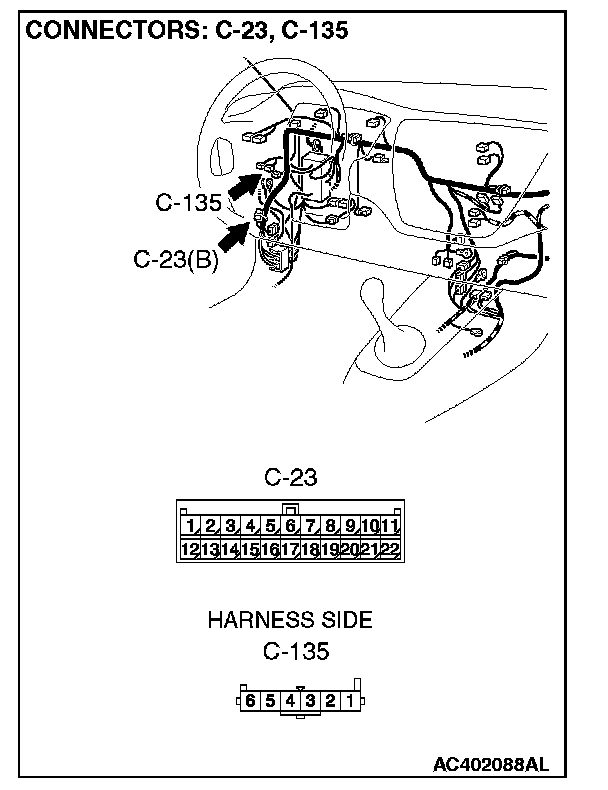 CONNECTORS: C-23, C-135

C-135

C-23(B)

C-23

| 1 | 2 | 3 | 4 | 5 | 6 | 7 | 8 | 9 | 10 | 11 |
|---|---|---|---|---|---|---|---|---|---|---|
| 12 | 13 | 14 | 15 | 16 | 17 | 18 | 19 | 20 | 21 | 22 |

HARNESS SIDE

C-135

| 6 | 5 | 4 | 3 | 2 | 1 |
|---|---|---|---|---|---|

AC402088AL