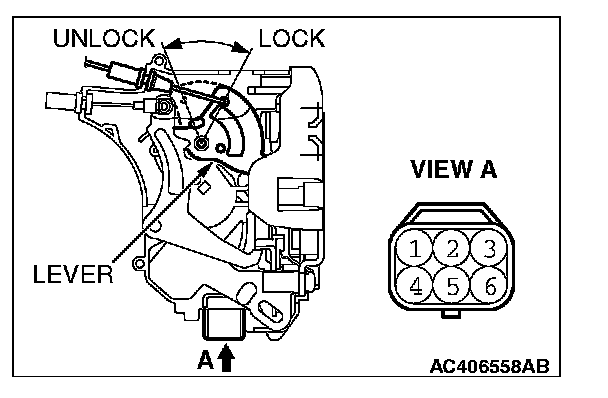 UNLOCK
LOCK
LEVER
A
VIEW A
1 2 3
4 5 6
AC406558AB