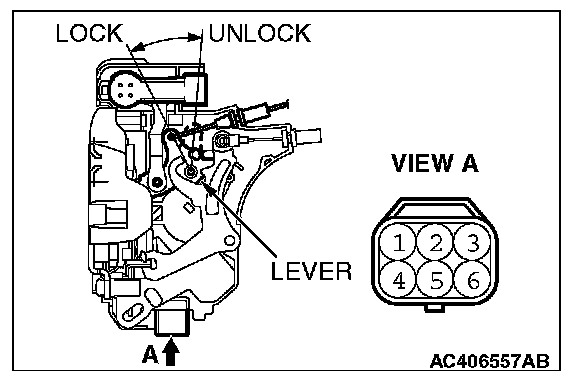 LOCK
UNLOCK
VIEW A
1 2 3
4 5 6
LEVER
A
AC406557AB