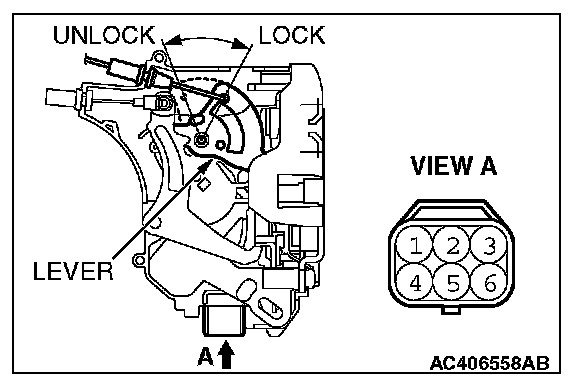 UNLOCK
LOCK
LEVER
A
VIEW A
1
2
3
4
5
6
AC406558AB