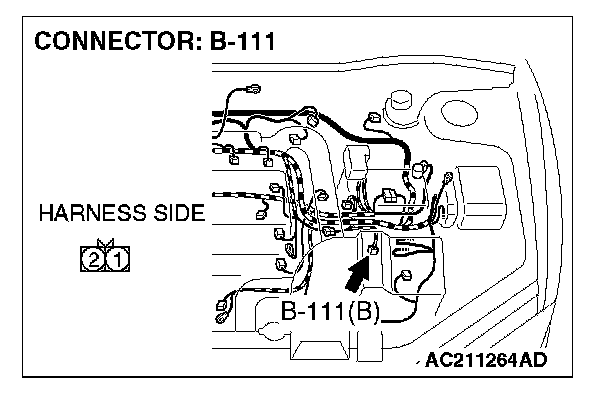 CONNECTOR: B-111

HARNESS SIDE

2 1

B-111(B)

AC211264AD