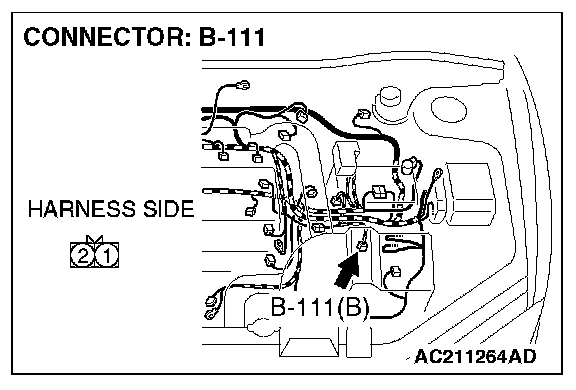 CONNECTOR: B-111

HARNESS SIDE

2 1

B-111(B)

AC211264AD