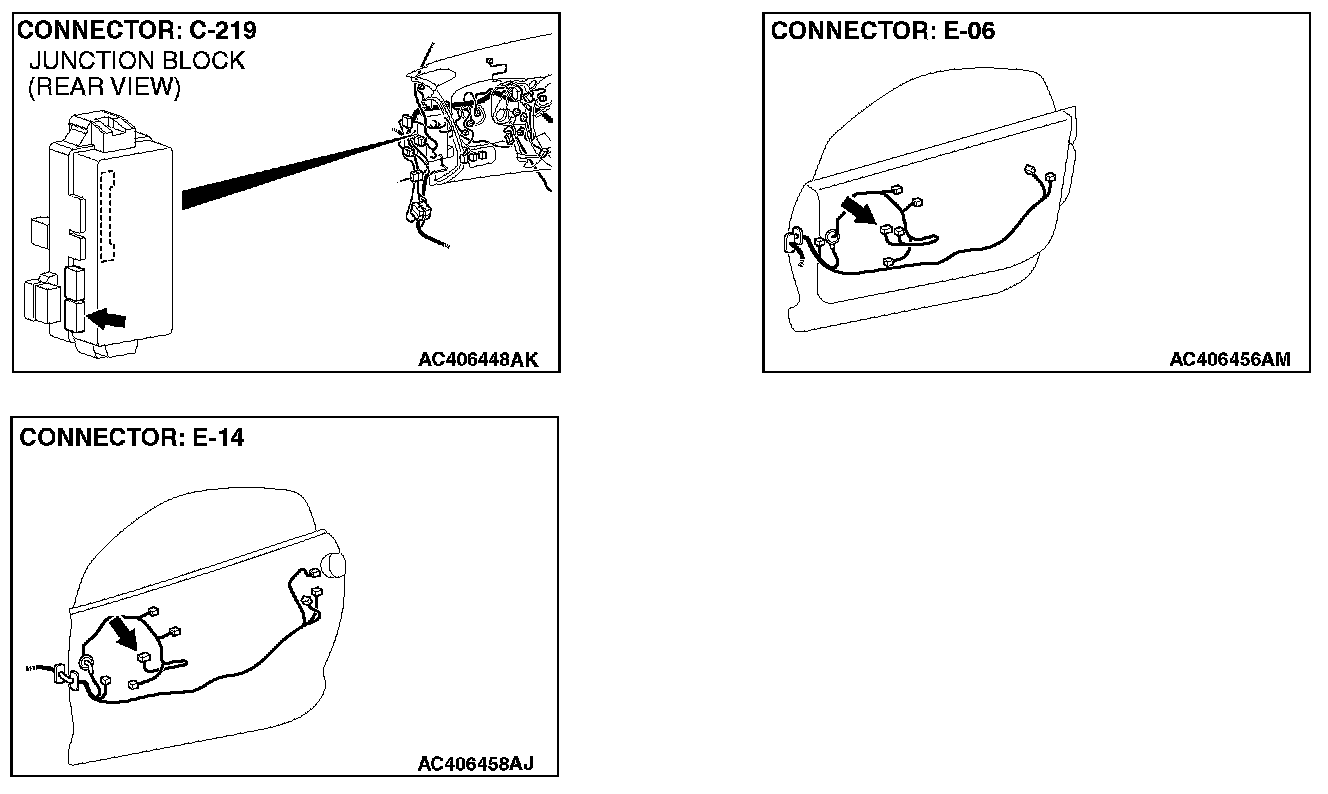 CONNECTOR: C-219
JUNCTION BLOCK
(REAR VIEW)

AC406448AK

CONNECTOR: E-06

AC406456AM

CONNECTOR: E-14

AC406458AJ