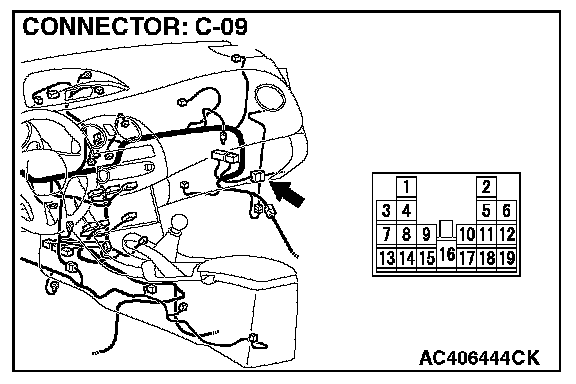 CONNECTOR: C-09

1 2
3 4 5 6
7 8 9 10 11 12
13 14 15 16 17 18 19

AC406444CK