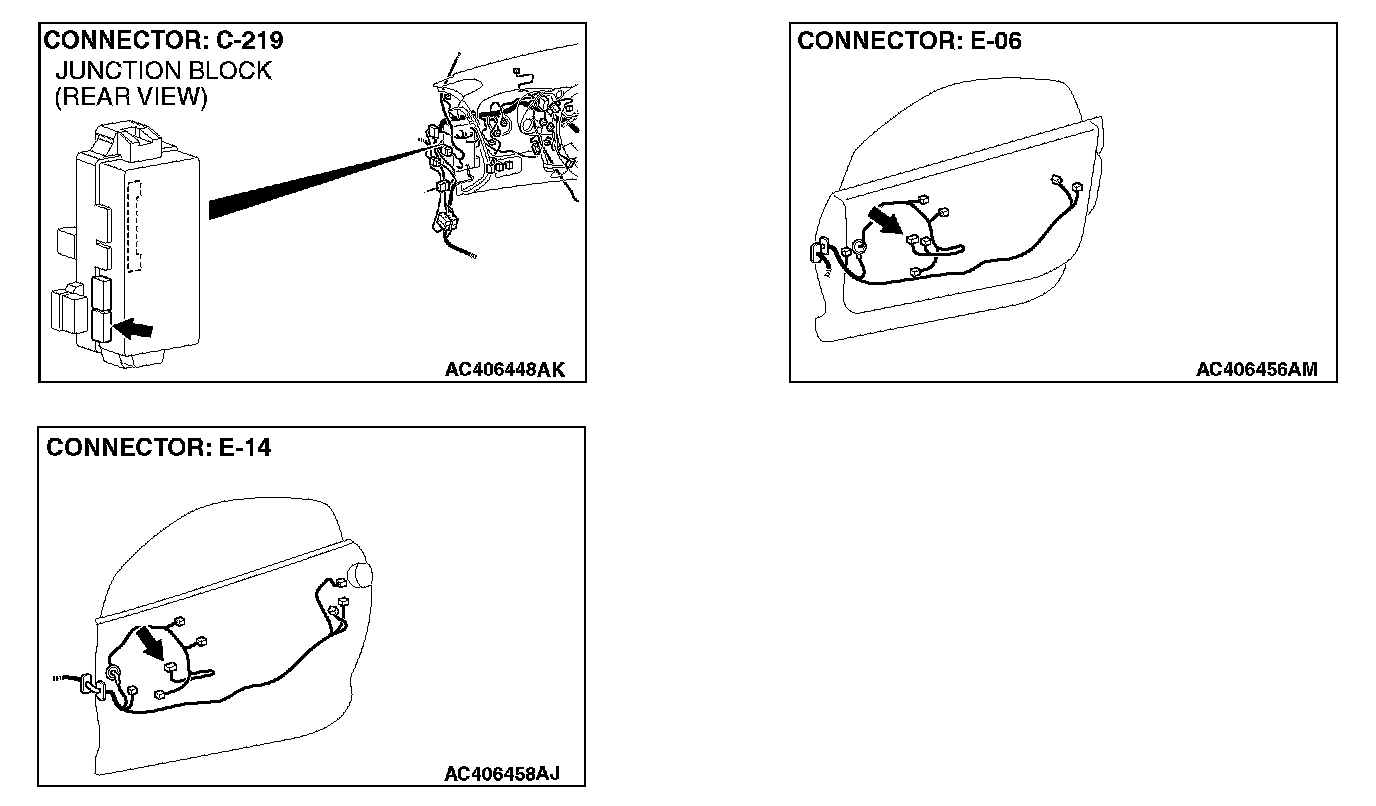 CONNECTOR: C-219
JUNCTION BLOCK
(REAR VIEW)

AC406448AK

CONNECTOR: E-06

AC406456AM

CONNECTOR: E-14

AC406458AJ