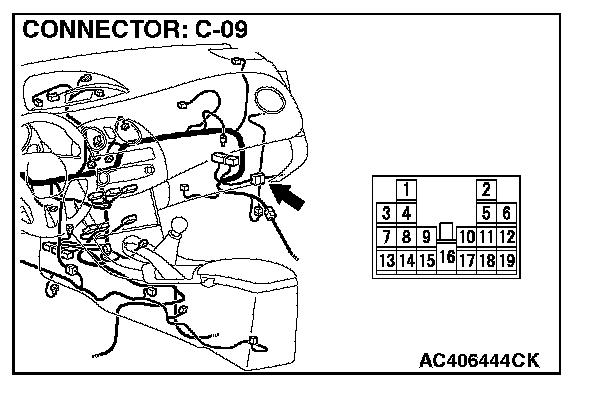 CONNECTOR: C-09

1 2
3 4 5 6
7 8 9 10 11 12
13 14 15 16 17 18 19

AC406444CK