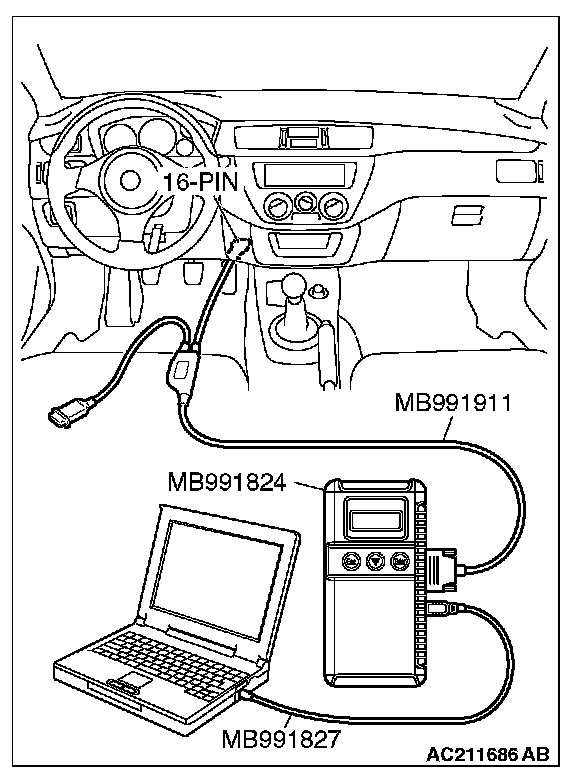 16-PIN

MB991911

MB991824

MB991827

AC211686 AB