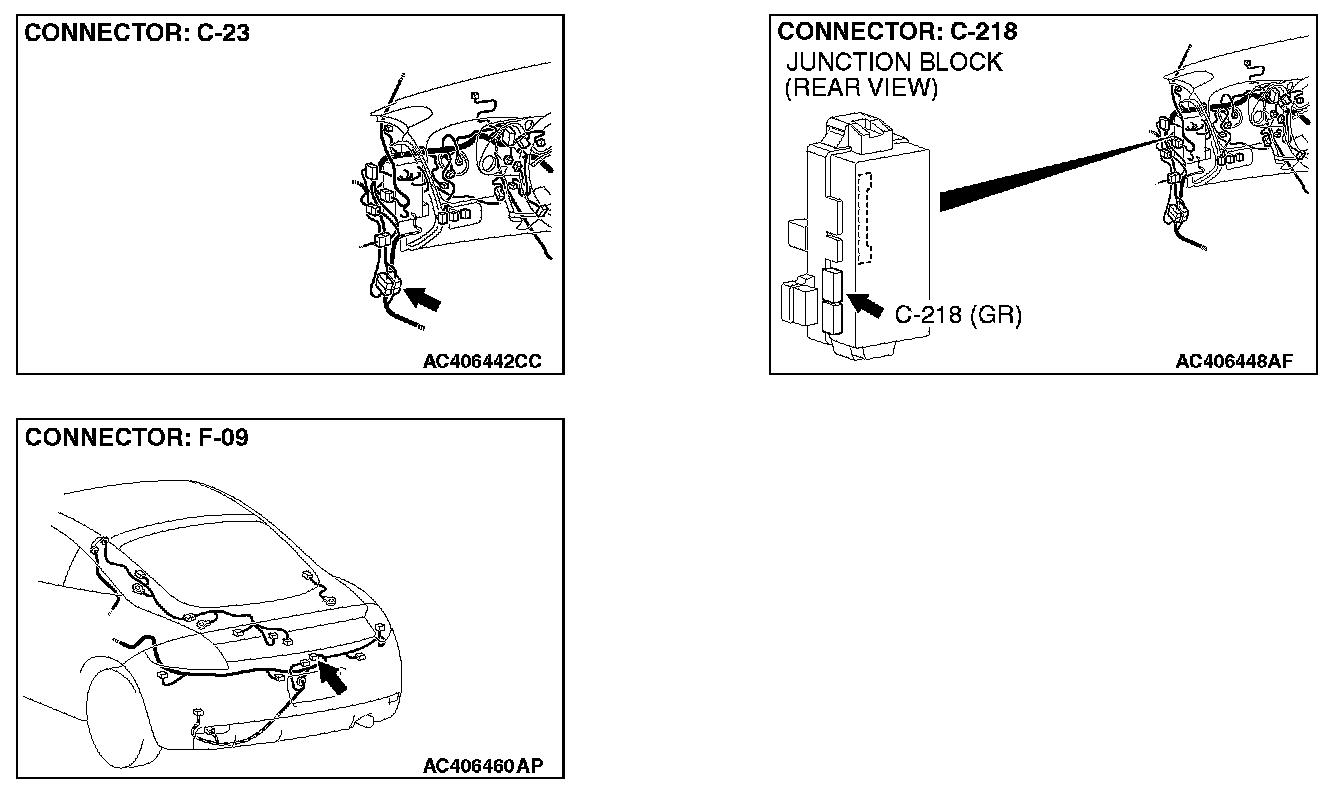 CONNECTOR: C-23

AC406442CC

CONNECTOR: C-218

JUNCTION BLOCK (REAR VIEW)

C-218 (GR)

AC406448AF

CONNECTOR: F-09

AC406460AP