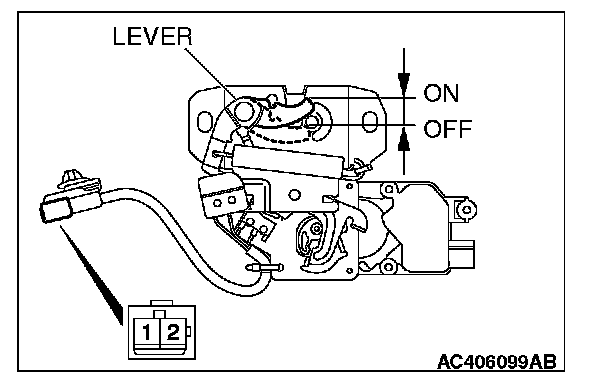 LEVER
ON
OFF
1 2
AC406099AB