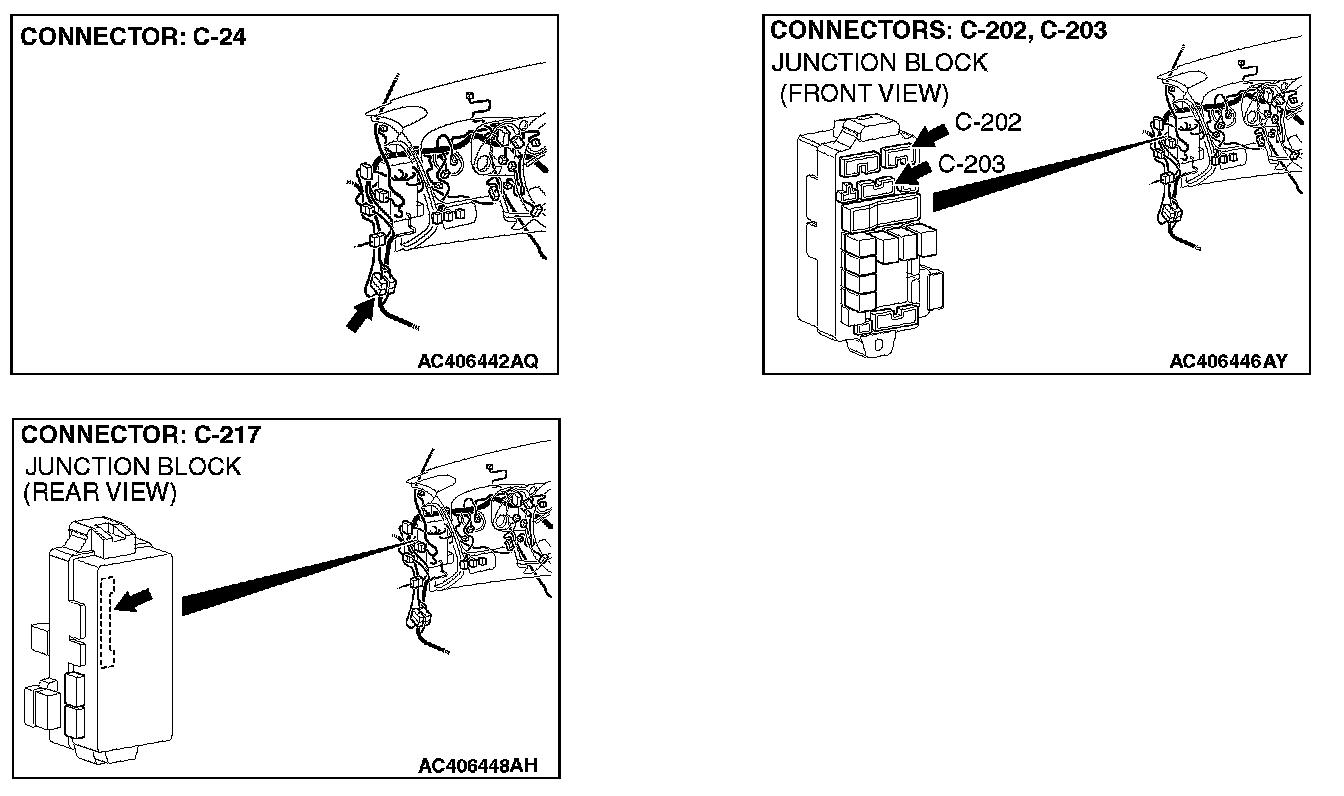 CONNECTOR: C-24

AC406442AQ

CONNECTORS: C-202, C-203
JUNCTION BLOCK
(FRONT VIEW)
C-202
C-203

AC406446AY

CONNECTOR: C-217
JUNCTION BLOCK
(REAR VIEW)

AC406448AH