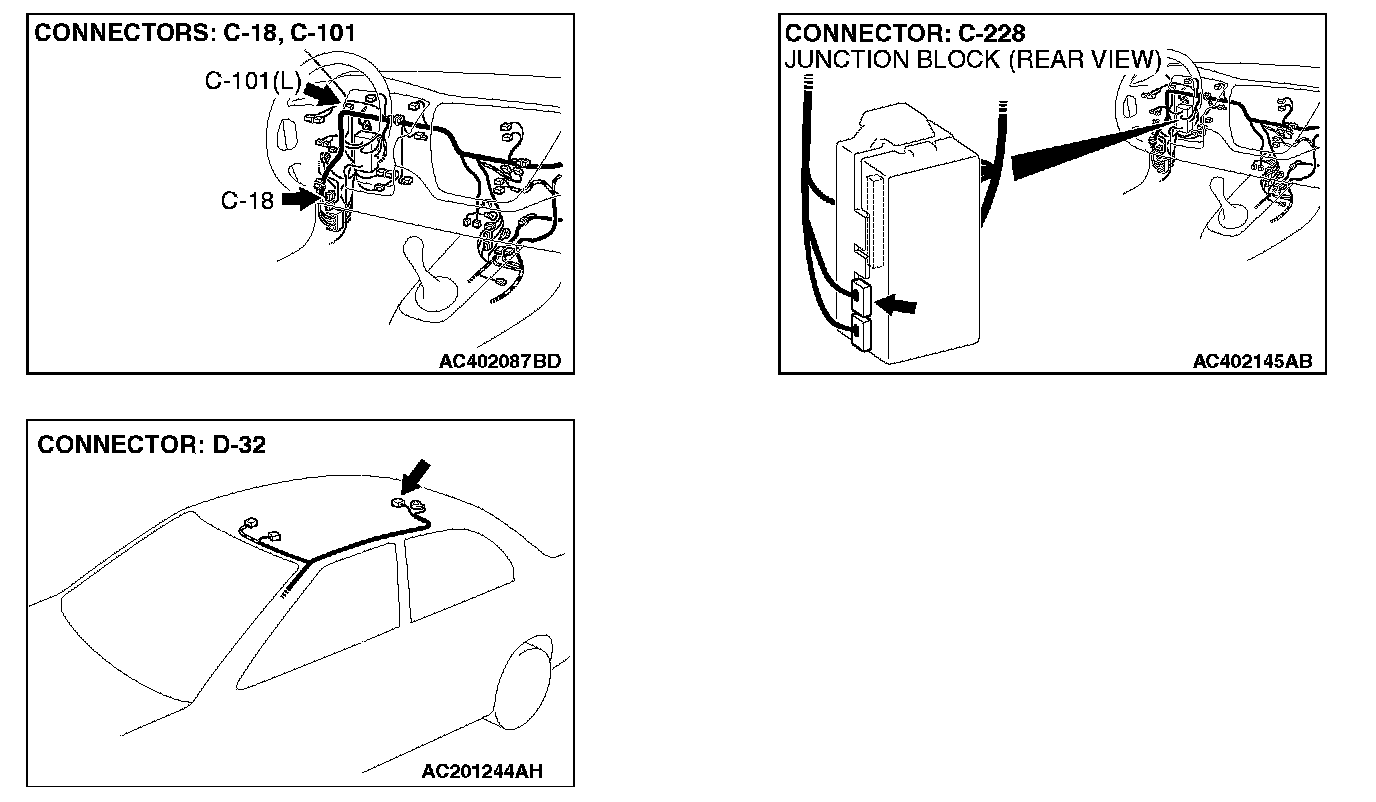 CONNECTORS: C-18, C-101
C-101(L)
C-18
AC402087BD

CONNECTOR: C-228
JUNCTION BLOCK (REAR VIEW)
AC402145AB

CONNECTOR: D-32
AC201244AH