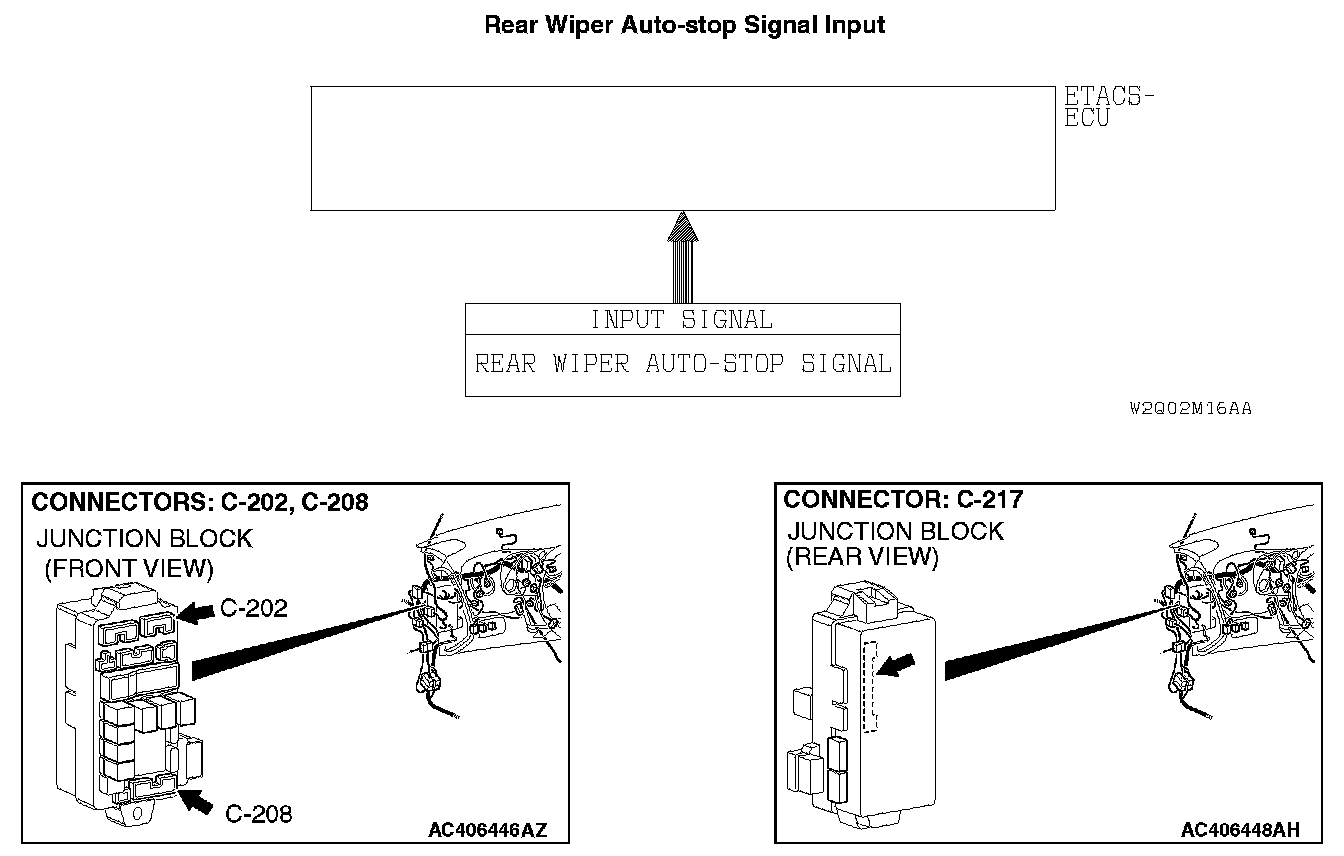 Rear Wiper Auto-stop Signal Input

ETACS-ECU

INPUT SIGNAL

REAR WIPER AUTO-STOP SIGNAL

W2Q02M16AA

CONNECTORS: C-202, C-208
JUNCTION BLOCK (FRONT VIEW)

C-202

C-208

AC406446AZ

CONNECTOR: C-217
JUNCTION BLOCK (REAR VIEW)

AC406448AH