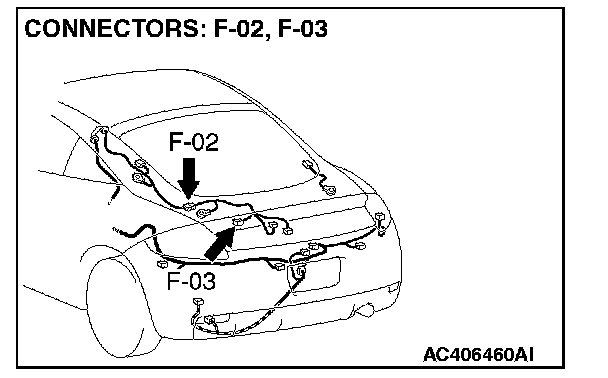 CONNECTORS: F-02, F-03

F-02

F-03

AC406460AI