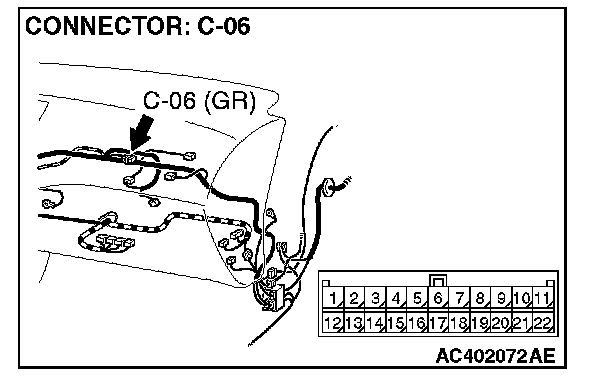 CONNECTOR: C-06

C-06 (GR)

| 1 | 2 | 3 | 4 | 5 | 6 | 7 | 8 | 9 | 10 | 11 |
|---|---|---|---|---|---|---|---|---|---|---|
| 12 | 13 | 14 | 15 | 16 | 17 | 18 | 19 | 20 | 21 | 22 |

AC402072AE