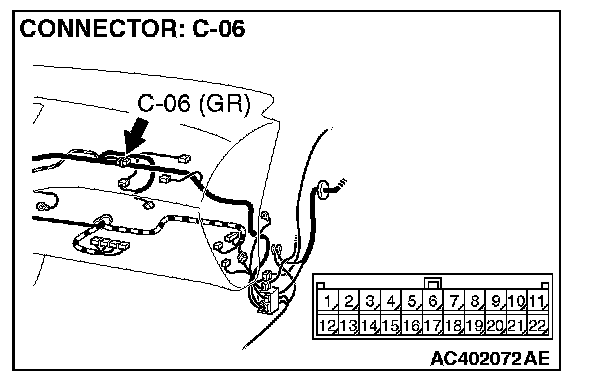 CONNECTOR: C-06

C-06 (GR)

| 1 | 2 | 3 | 4 | 5 | 6 | 7 | 8 | 9 | 10 | 11 |
|---|---|---|---|---|---|---|---|---|---|---|
| 12 | 13 | 14 | 15 | 16 | 17 | 18 | 19 | 20 | 21 | 22 |

AC402072AE