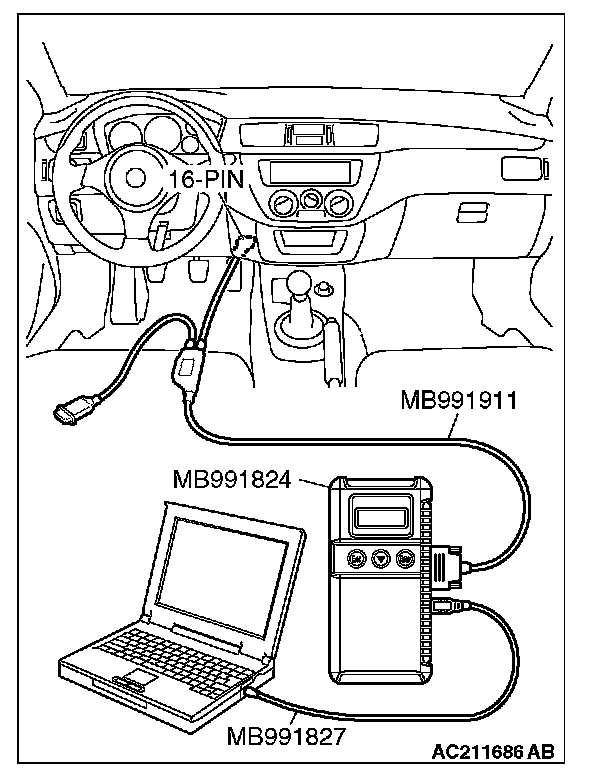 16-PIN

MB991911

MB991824

MB991827

AC211686 AB