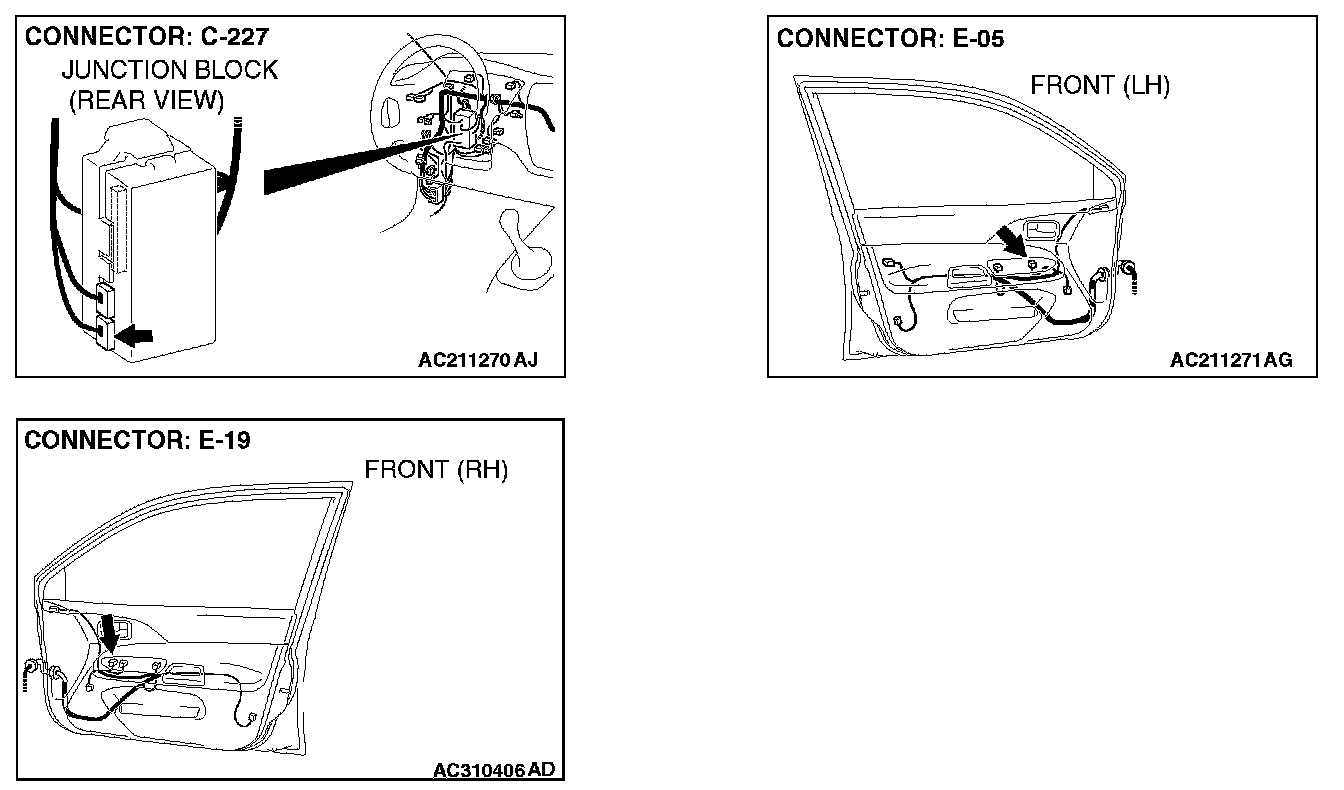 CONNECTOR: C-227
JUNCTION BLOCK
(REAR VIEW)

AC211270 AJ

CONNECTOR: E-05
FRONT (LH)

AC211271 AG

CONNECTOR: E-19
FRONT (RH)

AC310406 AD