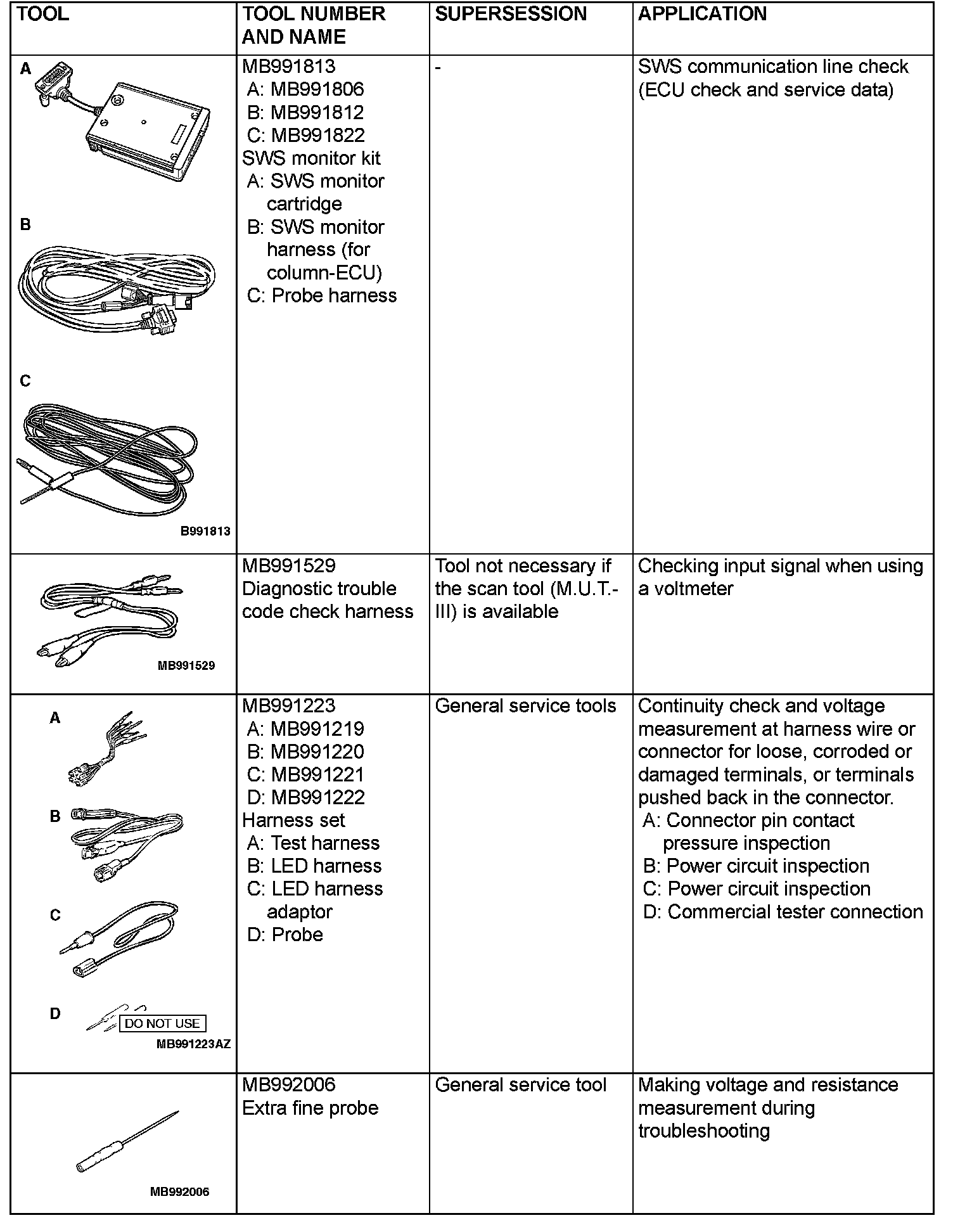 | TOOL | TOOL NUMBER AND NAME | SUPERSESSION | APPLICATION |
|---|---|---|---|
| A B C B991813 | MB991813 A: MB991806 B: MB991812 C: MB991822 SWS monitor kit A: SWS monitor cartridge B: SWS monitor harness (for column-ECU) C: Probe harness | - | SWS communication line check (ECU check and service data) |
| MB991529 | MB991529 Diagnostic trouble code check harness | Tool not necessary if the scan tool (M.U.T.-III) is available | Checking input signal when using a voltmeter |
| A B C D DO NOT USE MB991223AZ | MB991223 A: MB991219 B: MB991220 C: MB991221 D: MB991222 Harness set A: Test harness B: LED harness C: LED harness adaptor D: Probe | General service tools | Continuity check and voltage measurement at harness wire or connector for loose, corroded or damaged terminals, or terminals pushed back in the connector. A: Connector pin contact pressure inspection B: Power circuit inspection C: Power circuit inspection D: Commercial tester connection |
| MB992006 | MB992006 Extra fine probe | General service tool | Making voltage and resistance measurement during troubleshooting |